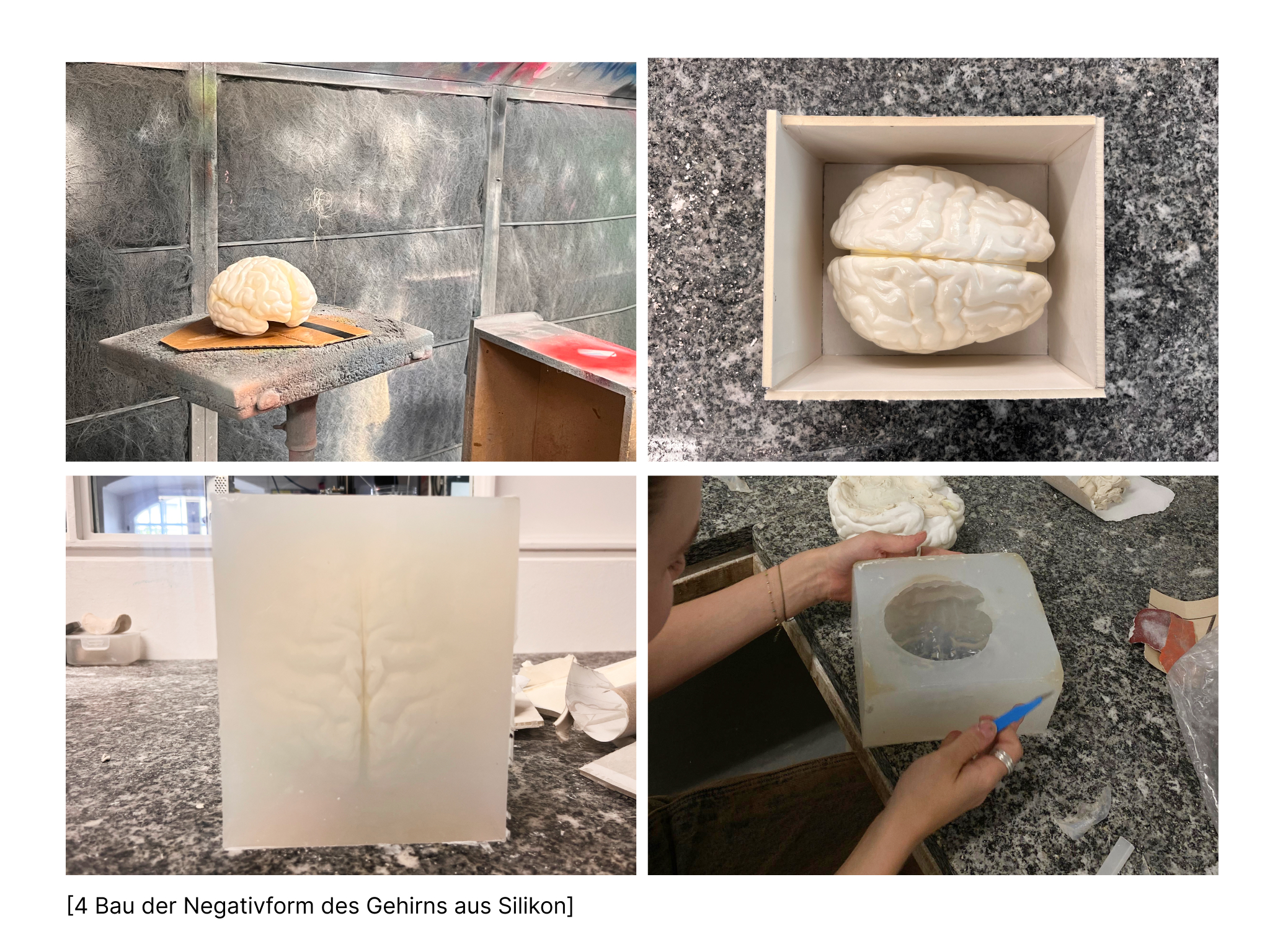 [4 Bau der Negativform des Gehirns aus Silikon]