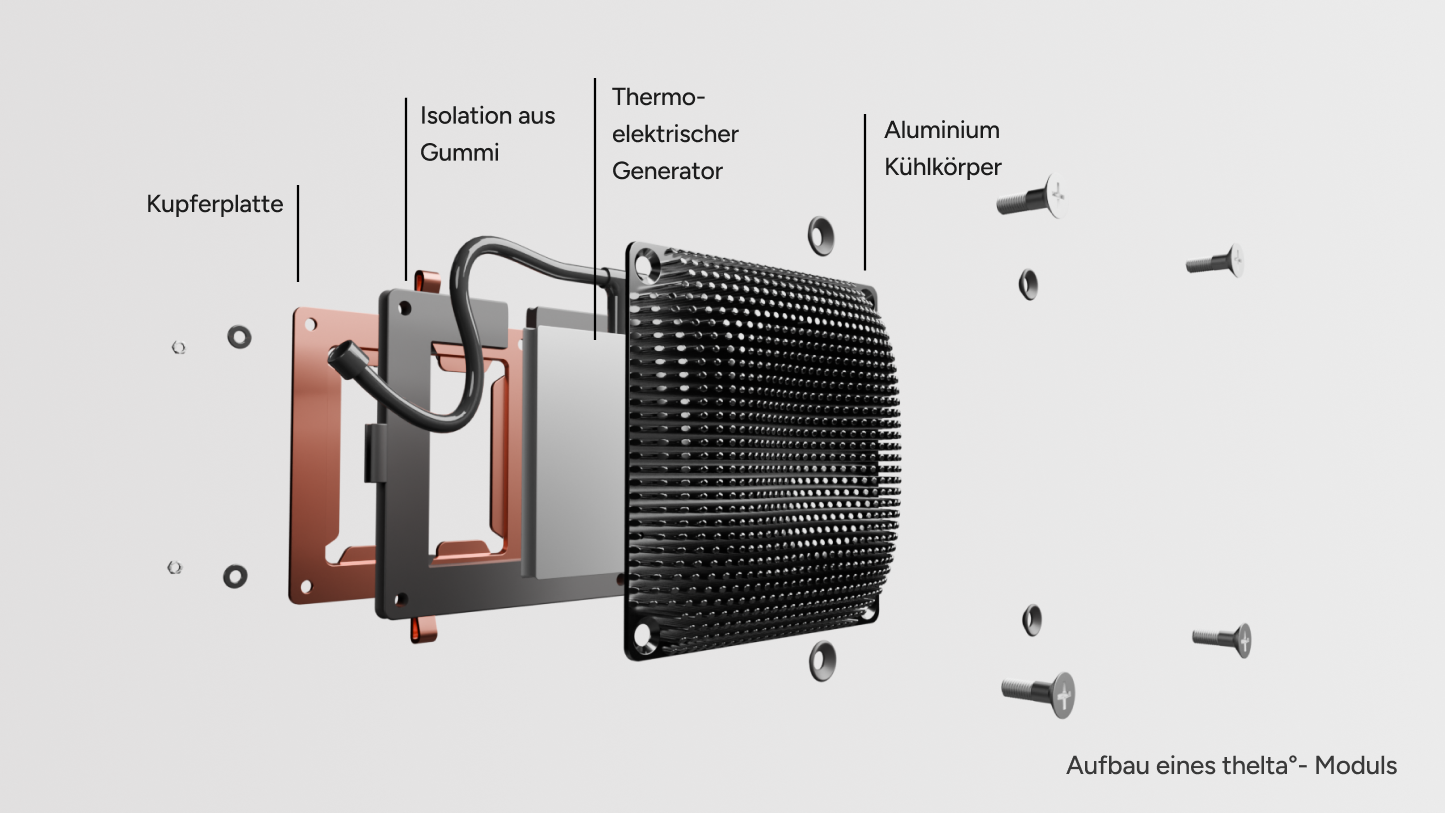 Kupferplatte

Isolation aus Gummi

Thermo-elektrischer Generator

Aluminium Kühlkörper

Aufbau eines thelta°- Moduls